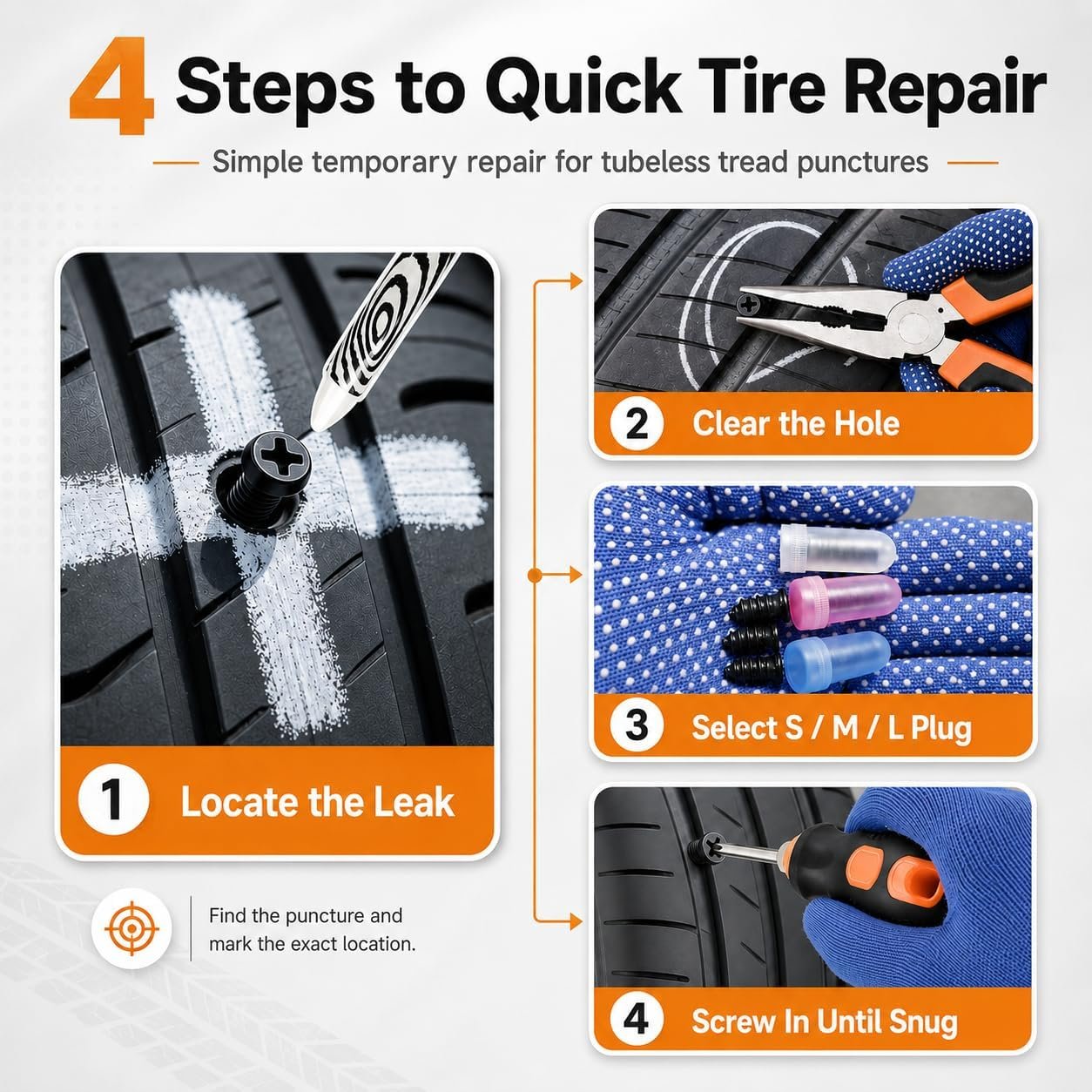 4 Steps to Quick Tire Repair

Simple temporary repair for tubeless tread punctures

1 Locate the Leak

Find the puncture and mark the exact location.

2 Clear the Hole

3 Select S / M / L Plug

4 Screw In Until Snug